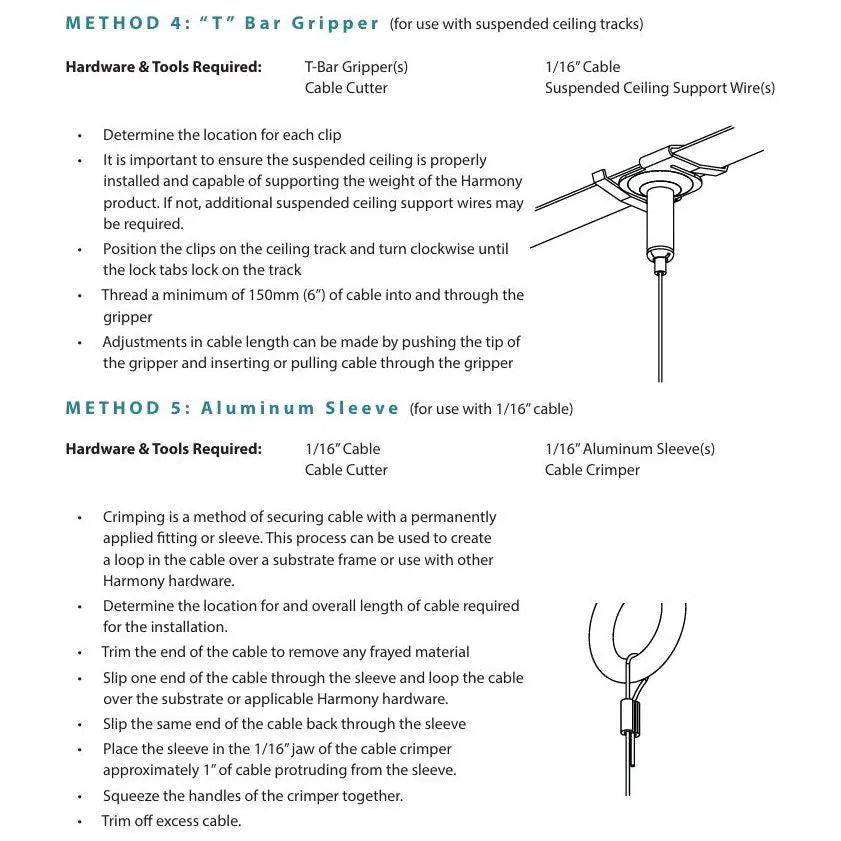 METHOD 4: "T" Bar Gripper (for use with suspended ceiling tracks)

Hardware & Tools Required: T-Bar Gripper(s) Cable Cutter 1/16" Cable Suspended Ceiling Support Wire(s)

• Determine the location for each clip
• It is important to ensure the suspended ceiling is properly installed and capable of supporting the weight of the Harmony product. If not, additional suspended ceiling support wires may be required.
• Position the clips on the ceiling track and turn clockwise until the lock tabs lock on the track
• Thread a minimum of 150mm (6") of cable into and through the gripper
• Adjustments in cable length can be made by pushing the tip of the gripper and inserting or pulling cable through the gripper

METHOD 5: Aluminum Sleeve (for use with 1/16" cable)

Hardware & Tools Required: 1/16" Cable Cable Cutter 1/16" Aluminum Sleeve(s) Cable Crimper

• Crimping is a method of securing cable with a permanently applied fitting or sleeve. This process can be used to create a loop in the cable over a substrate frame or use with other Harmony hardware.
• Determine the location for and overall length of cable required for the installation.
• Trim the end of the cable to remove any frayed material
• Slip one end of the cable through the sleeve and loop the cable over the substrate or applicable Harmony hardware.
• Slip the same end of the cable back through the sleeve
• Place the sleeve in the 1/16" jaw of the cable crimper approximately 1" of cable protruding from the sleeve.
• Squeeze the handles of the crimper together.
• Trim off excess cable.