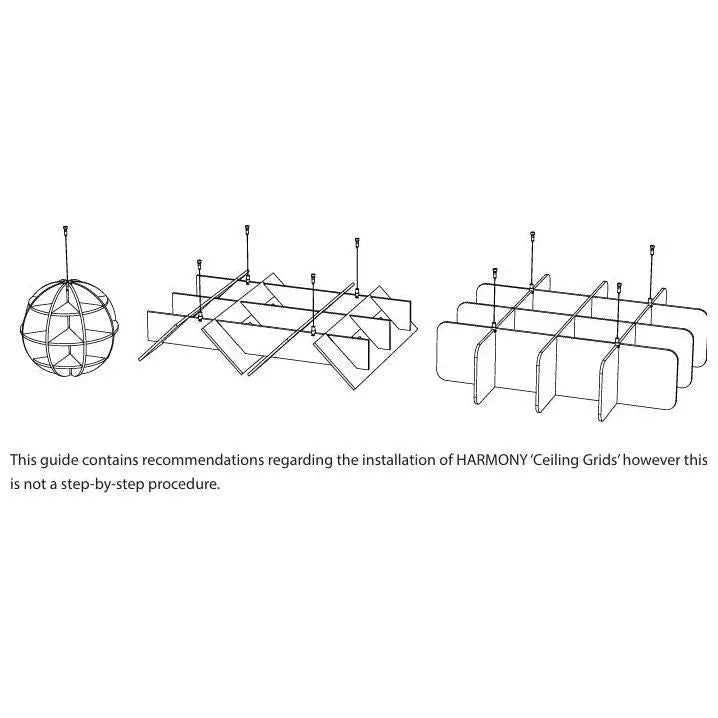 This guide contains recommendations regarding the installation of HARMONY 'Ceiling Grids' however this is not a step-by-step procedure.